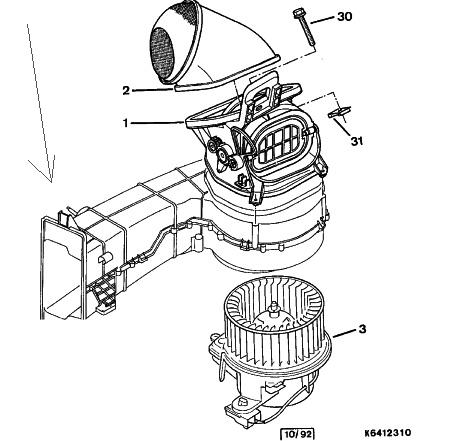 30

2

1

31

3

10/92

K6412310