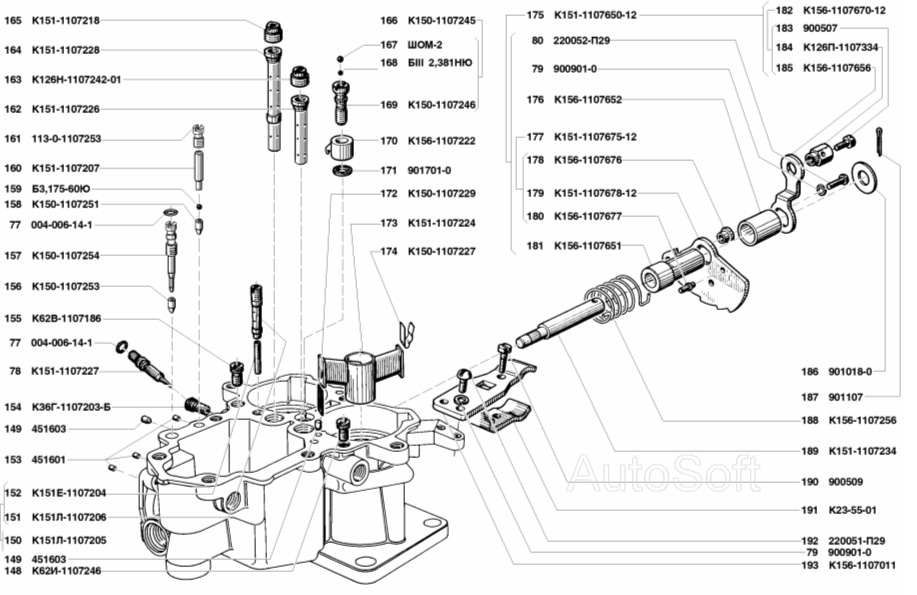 165 К151-1107218
164 К151-1107228
163 К126Н-1107242-01
162 К151-1107226
161 113-0-1107253
160 К151-1107207
159 Б3,175-60Ю
158 К150-1107251
77 004-006-14-1
157 К150-1107254
156 К150-1107253
155 К62В-1107186
77 004-006-14-1
78 К151-1107227
154 К36Г-1107203-Б
149 451603
153 451601
152 К151Е-1107204
151 К151Л-1107206
150 К151Л-1107205
149 451603
148 К62И-1107246

166 К150-1107245
167 ШОМ-2
168 БШ 2,381НЮ
169 К150-1107246
170 К156-1107222
171 901701-0
172 К150-1107229
173 К151-1107224
174 К150-1107227

175 К151-1107650-12
80 220052-П29
79 900901-0
176 К156-1107652
177 К151-1107675-12
178 К156-1107676
179 К151-1107678-12
180 К156-1107677
181 К156-1107651

182 К156-1107670-12
183 900507
184 К126П-1107334
185 К156-1107656

186 901018-0
187 901107
188 К156-1107256
189 К151-1107234
190 900509
191 К23-55-01
192 220051-П29
79 900901-0
193 К156-1107011

AutoSoft