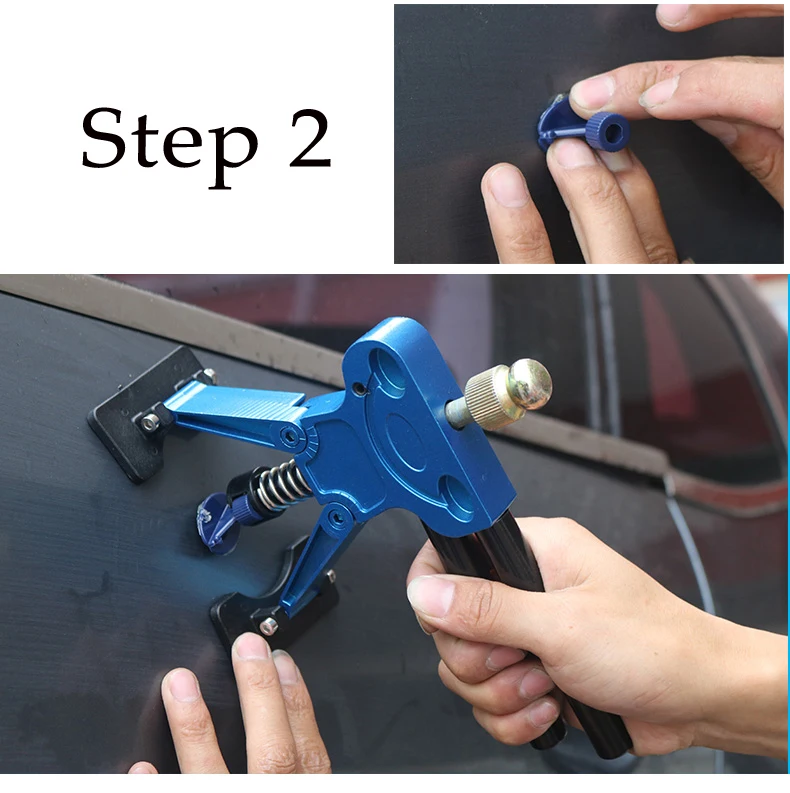 Step 2