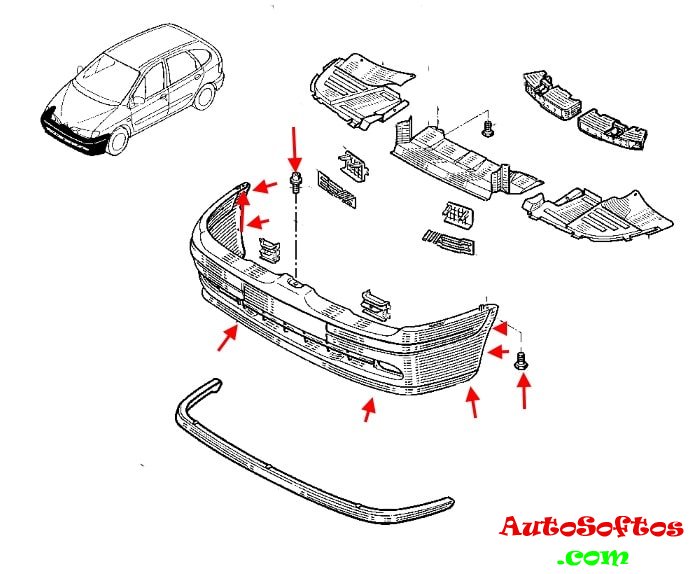 AutoSoftos
.com