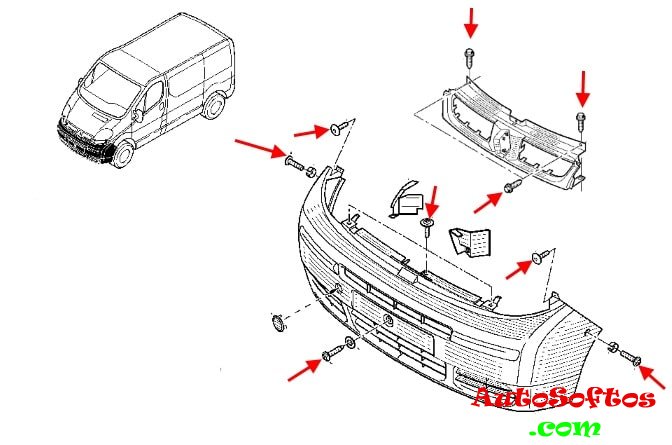 AutoSoftos
.com