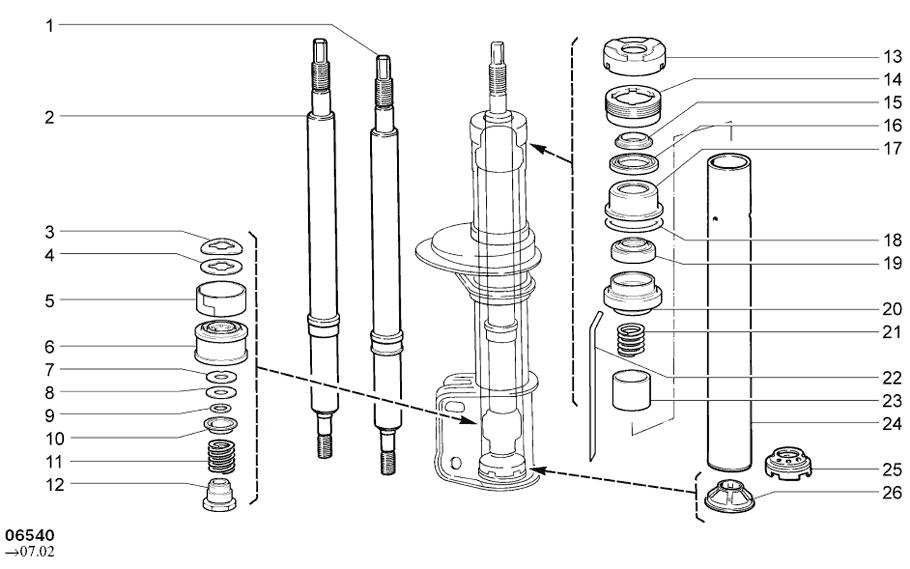 1
2
3
4
5
6
7
8
9
10
11
12
13
14
15
16
17
18
19
20
21
22
23
24
25
26
06540
→07.02