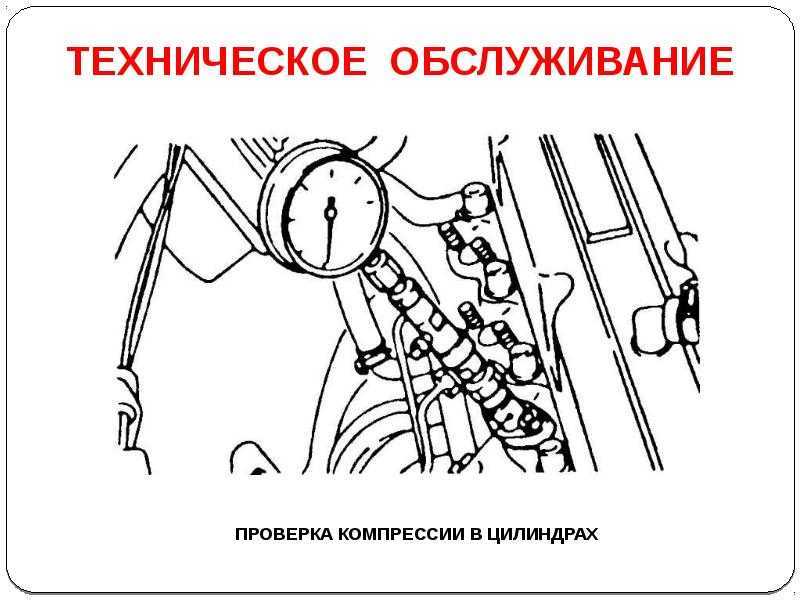 ТЕХНИЧЕСКОЕ ОБСЛУЖИВАНИЕ

ПРОВЕРКА КОМПРЕССИИ В ЦИЛИНДРАХ