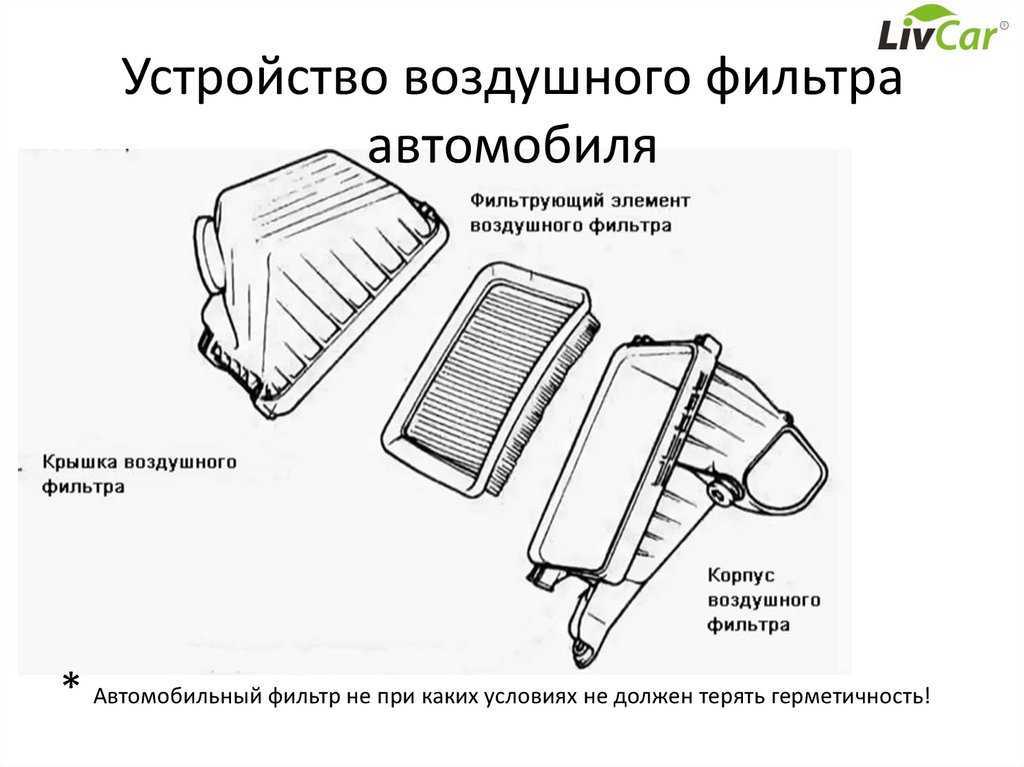 LivCar®

Устройство воздушного фильтра автомобиля

Фильтрующий элемент воздушного фильтра

Крышка воздушного фильтра

Корпус воздушного фильтра

* Автомобильный фильтр не при каких условиях не должен терять герметичность!