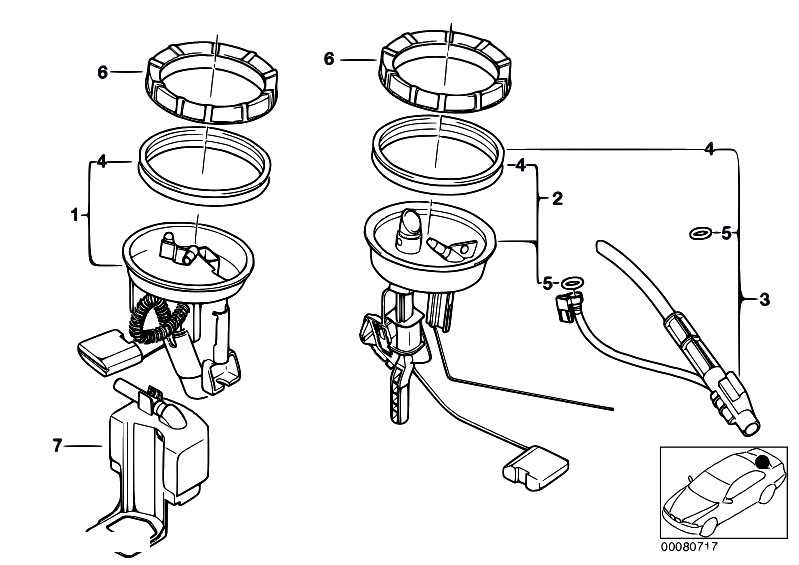 6
4
1
7
6
4
4
2
5
5
3
00080717