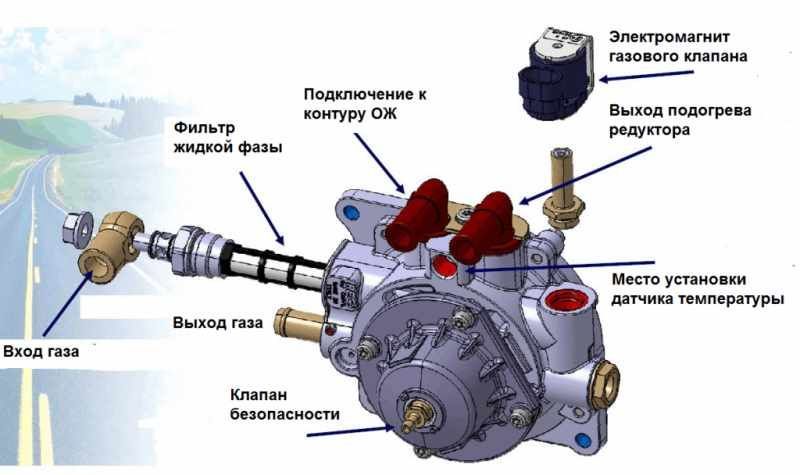 Электромагнит газового клапана

Подключение к контуру ОЖ

Выход подогрева редуктора

Фильтр жидкой фазы

Место установки датчика температуры

Выход газа

Вход газа

Клапан безопасности