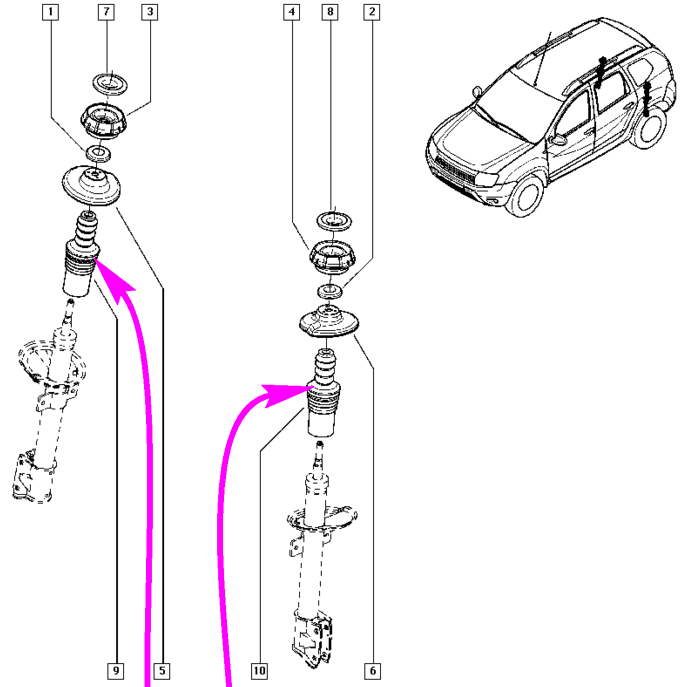 1
7
3
4
8
2
9
5
10
6