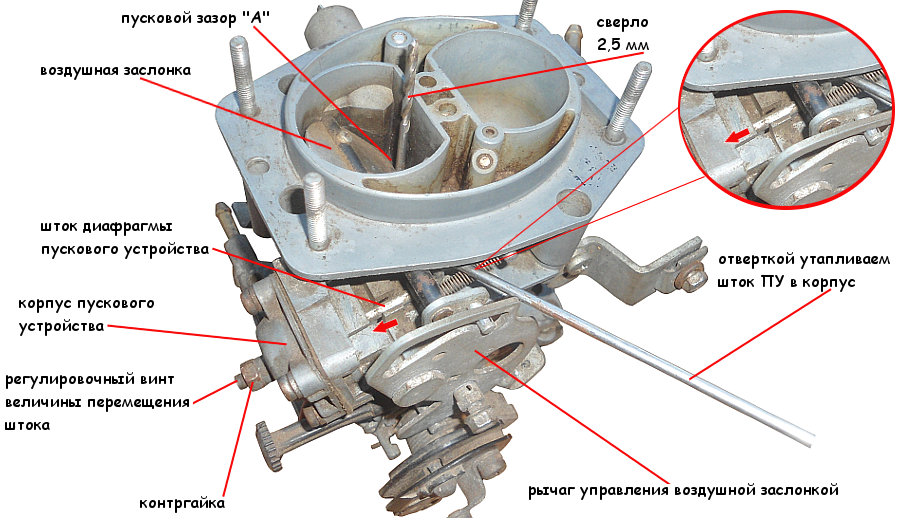 пусковой зазор "А"

сверло 2,5 мм

воздушная заслонка

шток диафрагмы пускового устройства

отверткой утапливаем шток ПУ в корпус

корпус пускового устройства

регулировочный винт величины перемещения штока

контргайка

рычаг управления воздушной заслонкой