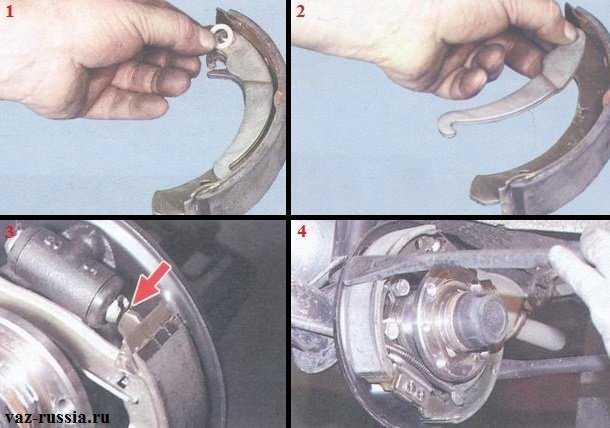 1

2

3

4

vaz-russia.ru