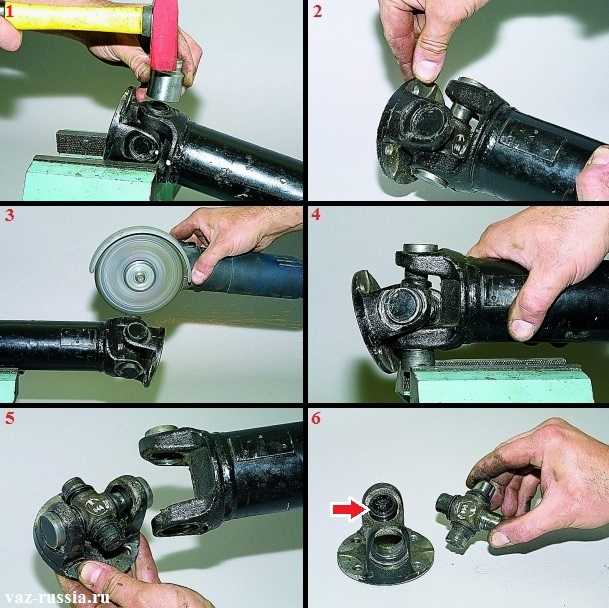 1

2

3

4

5

6

vaz-russia.ru