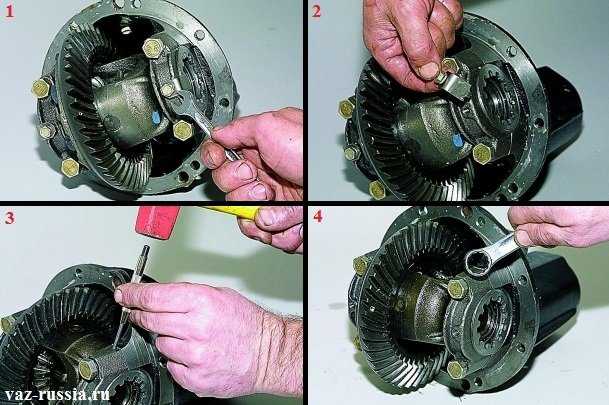 1
2
3
4
vaz-russia.ru