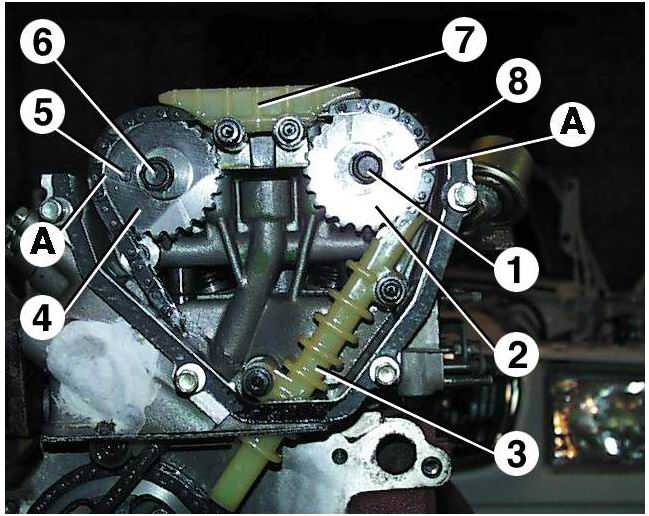 6
7
8
5
A
A
1
4
2
3