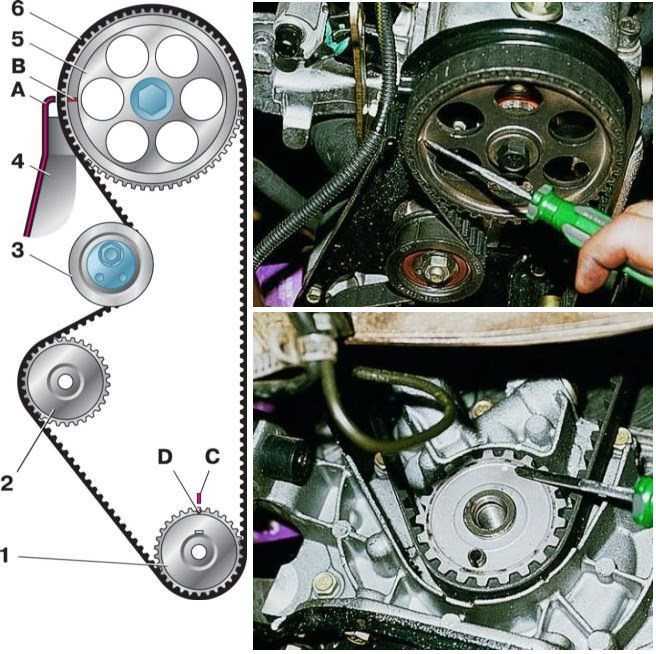 6
5
B
A
4
3
2
D
C
1