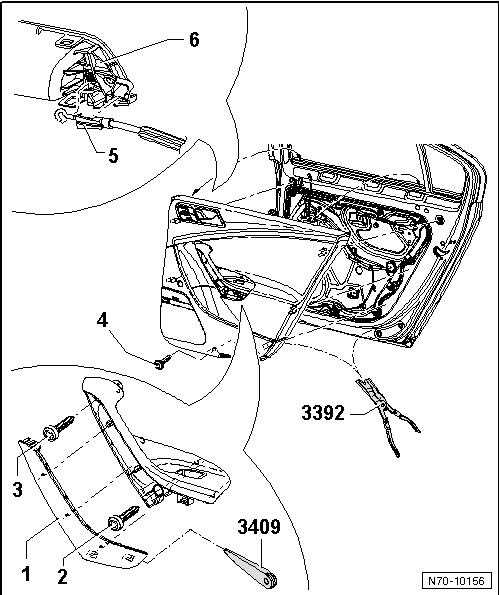 6
5
4
3392
3
3409
1
2
N70-10156