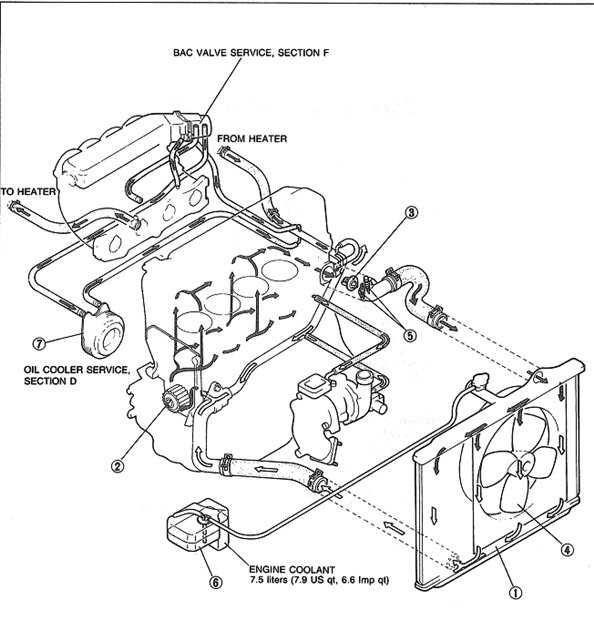 BAC VALVE SERVICE, SECTION F

FROM HEATER

TO HEATER

③

⑤

⑦

OIL COOLER SERVICE, SECTION D

②

④

ENGINE COOLANT
7.5 liters (7.9 US qt, 6.6 Imp qt)

⑥

①