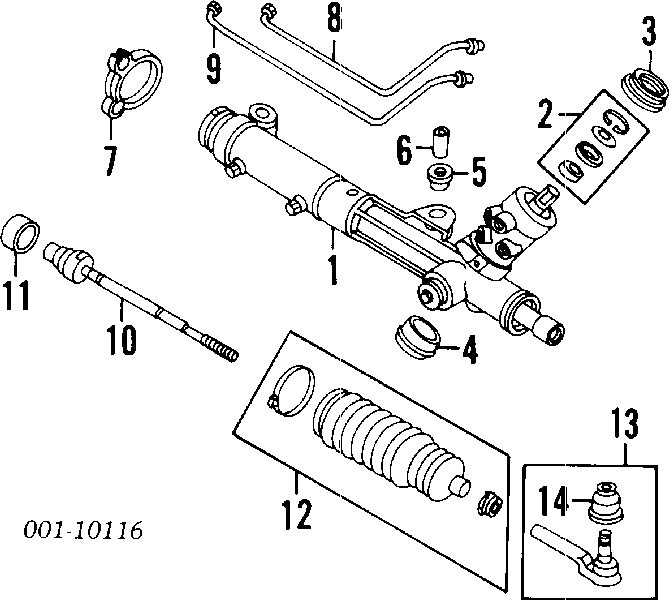 9
8
3
7
2
6
5
1
11
10
4
12
13
14
001-10116