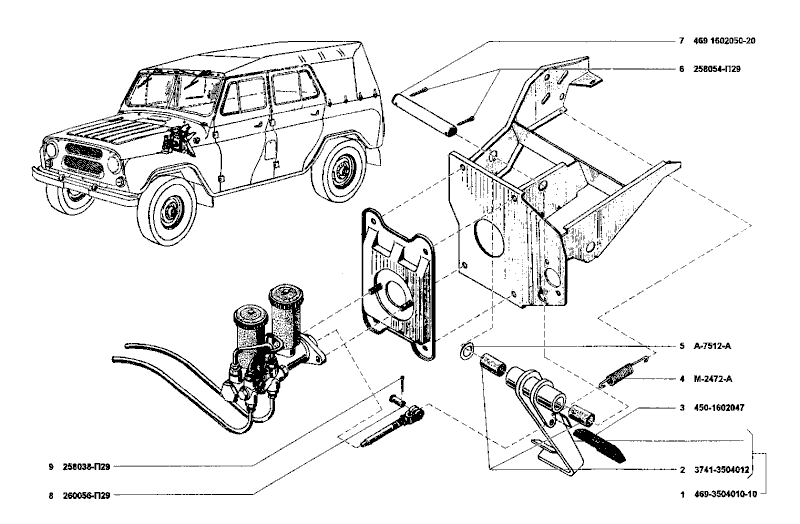 7 469 1602050-20
6 258054-П29
5 А-7512-А
4 М-2472-А
3 450-1602047
2 3741-3504012
1 469-3504010-10
9 258038-П29
8 260056-П29