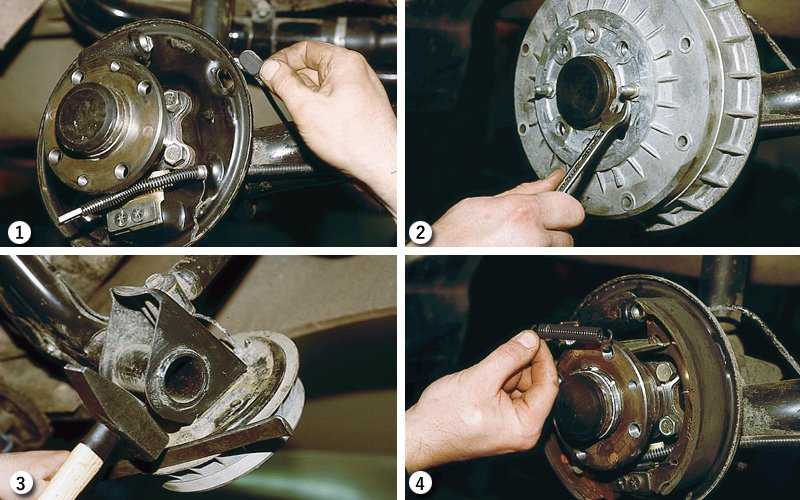 1

2

3

4