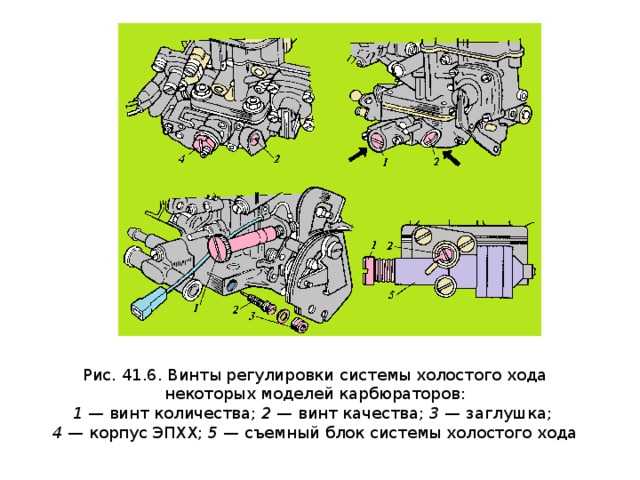 4
2
1
2
1
2
3
1
2
5

Рис. 41.6. Винты регулировки системы холостого хода некоторых моделей карбюраторов:
1 — винт количества; 2 — винт качества; 3 — заглушка;
4 — корпус ЭПХХ; 5 — съемный блок системы холостого хода