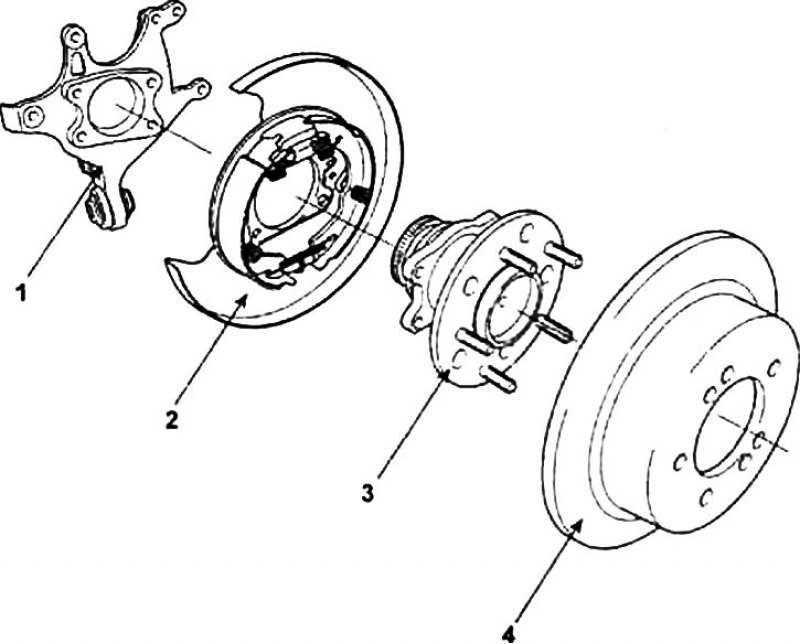 1

2

3

4