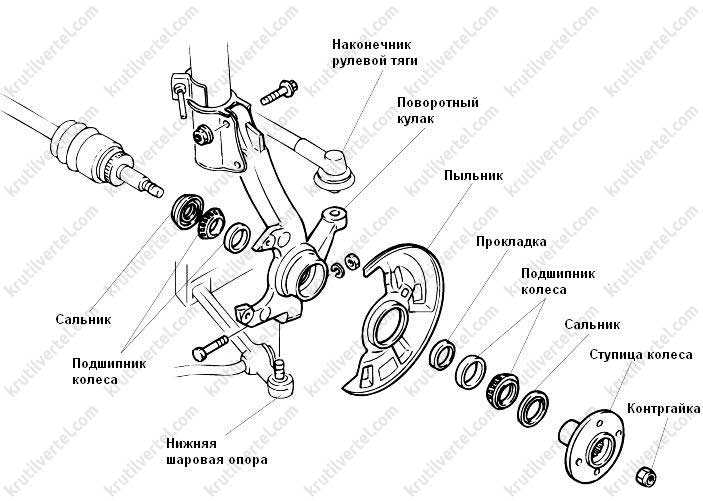 Наконечник рулевой тяги

Поворотный кулак

Пыльник

Прокладка

Подшипник колеса

Сальник

Ступица колеса

Контргайка

Сальник

Подшипник колеса

Нижняя шаровая опора

krutilvertel.com