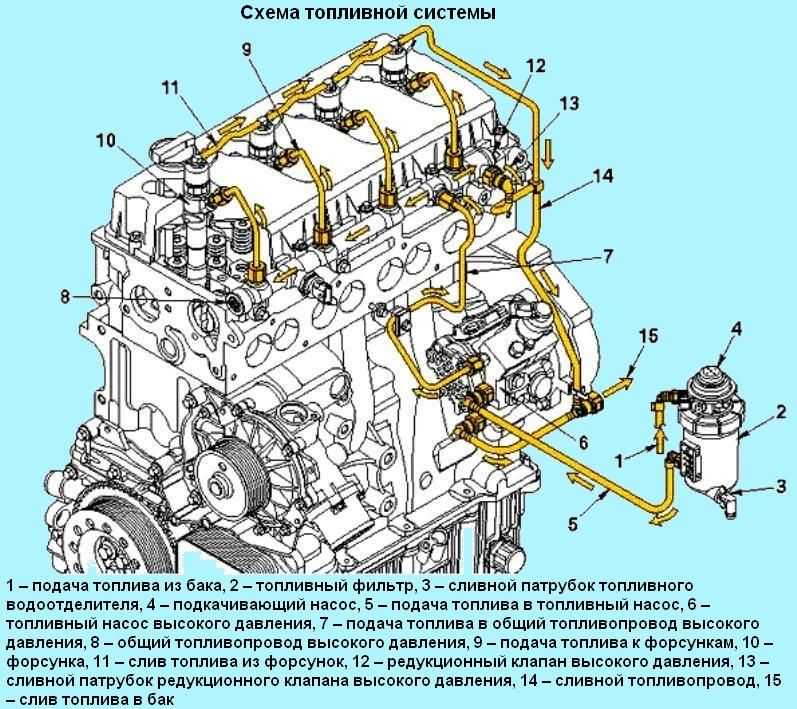 Схема топливной системы

9
11
12
13
10
14
7
8
15
4
2
6
1
3
5

1 – подача топлива из бака, 2 – топливный фильтр, 3 – сливной патрубок топливного водоотделителя, 4 – подкачивающий насос, 5 – подача топлива в топливный насос, 6 – топливный насос высокого давления, 7 – подача топлива в общий топливопровод высокого давления, 8 – общий топливопровод высокого давления, 9 – подача топлива к форсункам, 10 – форсунка, 11 – слив топлива из форсунок, 12 – редукционный клапан высокого давления, 13 – сливной патрубок редукционного клапана высокого давления, 14 – сливной топливопровод, 15 – слив топлива в бак