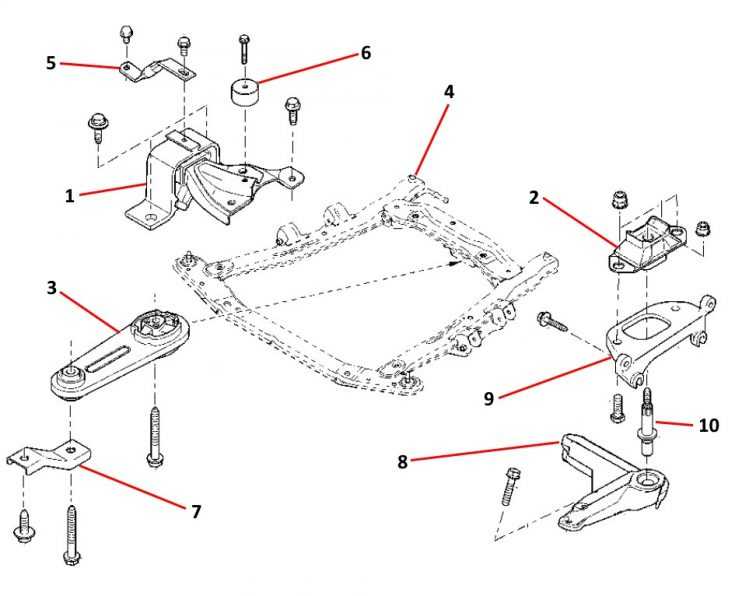 5
6
4
1
2
3
9
10
8
7