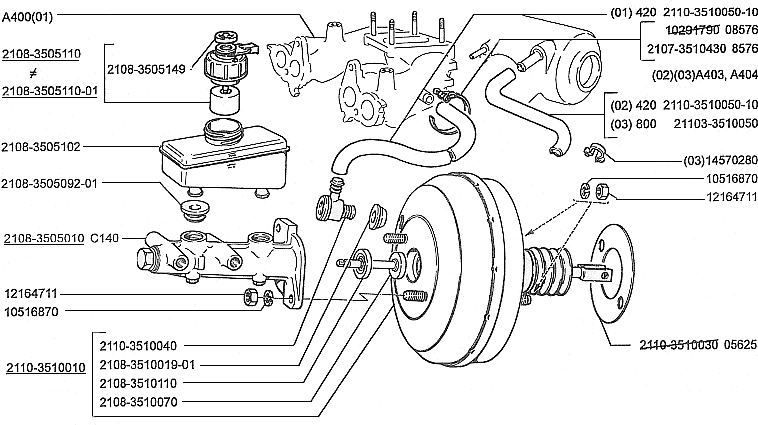 A400(01)

2108-3505110
≠
2108-3505110-01

2108-3505149

2108-3505102

2108-3505092-01

2108-3505010 C140

12164711
10516870

2110-3510010

2110-3510040
2108-3510019-01
2108-3510110
2108-3510070

(01) 420 2110-3510050-10
10291790 08576
2107-3510430 8576
(02)(03)A403, A404

(02) 420 2110-3510050-10
(03) 800 21103-3510050

(03)14570280
10516870
12164711

2110-3510030 05625