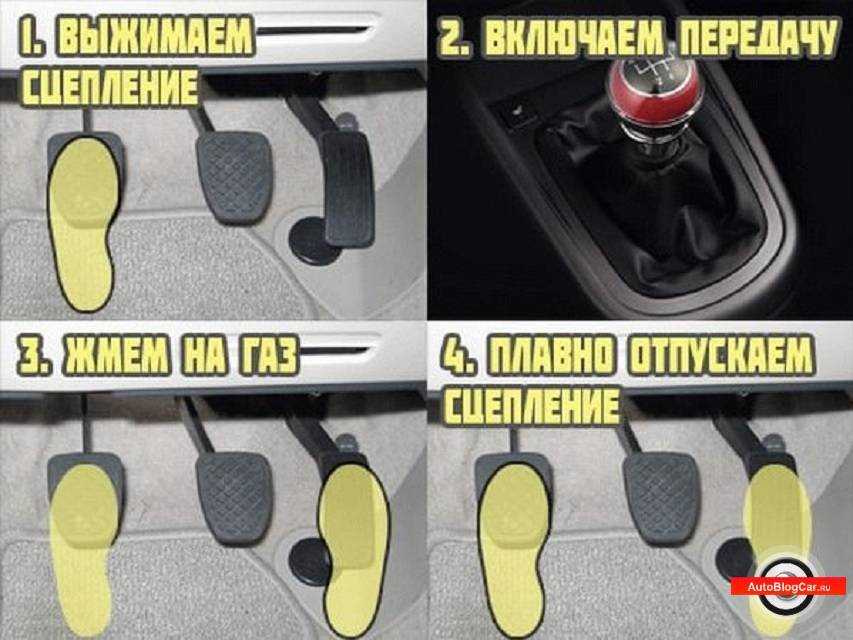 1. ВЫЖИМАЕМ СЦЕПЛЕНИЕ

2. ВКЛЮЧАЕМ ПЕРЕДАЧУ

3. ЖМЕМ НА ГАЗ

4. ПЛАВНО ОТПУСКАЕМ СЦЕПЛЕНИЕ

AutoBlogCar.ru