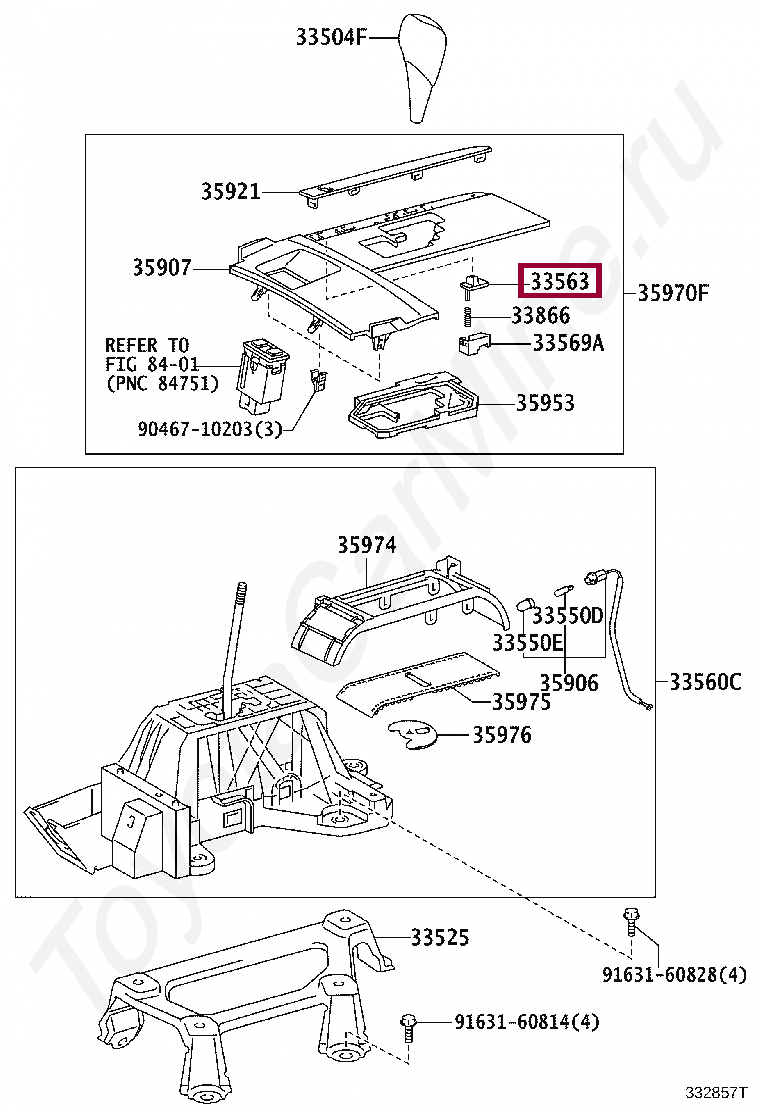 33504F

35921

35907

33563

35970F

33866

33569A

REFER TO
FIG 84-01
(PNC 84751)

35953

90467-10203(3)

35974

33550D

33550E

35906

33560C

35975

35976

33525

91631-60828(4)

91631-60814(4)

332857T

ToyotaCarMine.ru