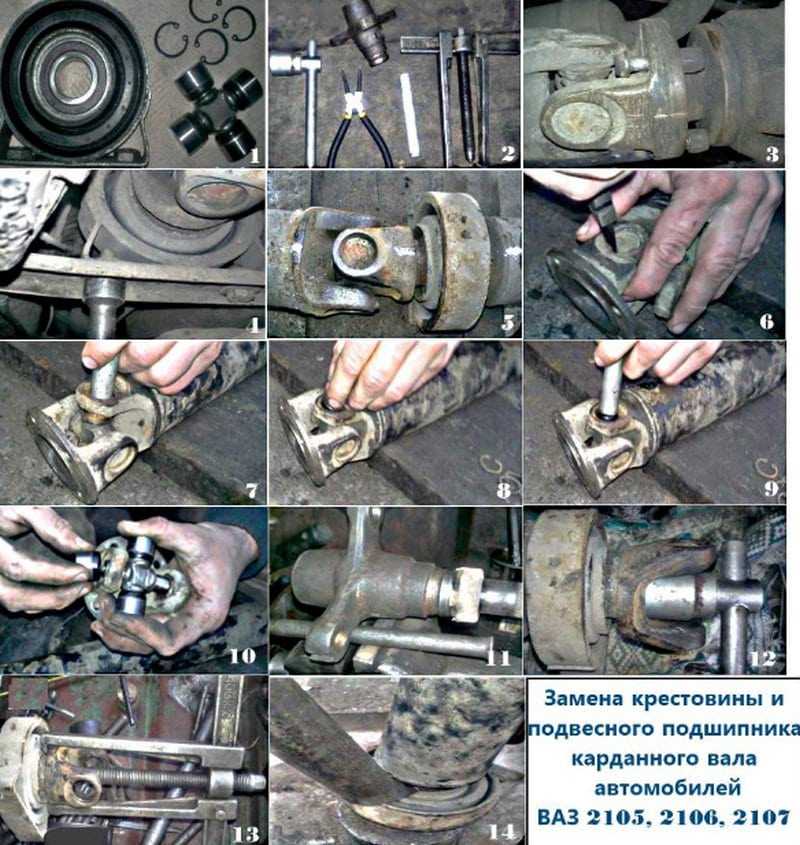 1
2
3
4
5
6
7
8
9
10
11
12
13
14

Замена крестовины и подвесного подшипника карданного вала автомобилей ВАЗ 2105, 2106, 2107