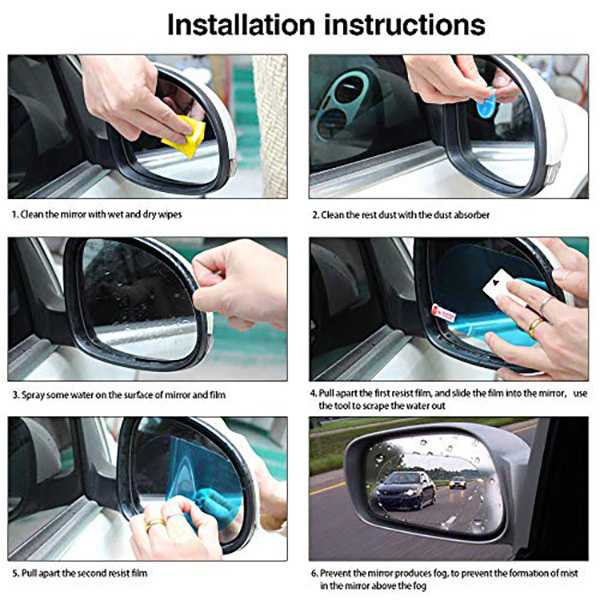 Installation instructions

1. Clean the mirror with wet and dry wipes

2. Clean the rest dust with the dust absorber

3. Spray some water on the surface of mirror and film

4. Pull apart the first resist film, and slide the film into the mirror, use the tool to scrape the water out

5. Pull apart the second resist film

6. Prevent the mirror produces fog, to prevent the formation of mist in the mirror above the fog