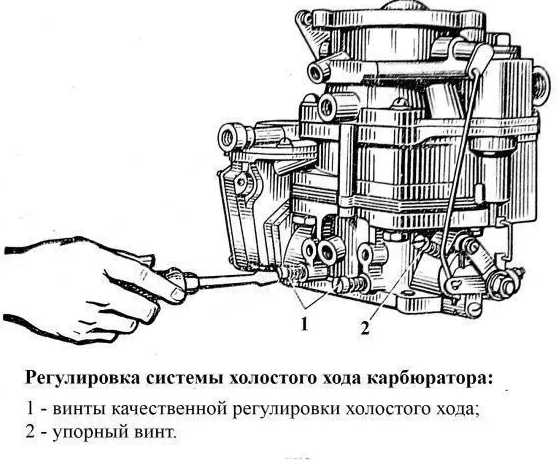 1

2

Регулировка системы холостого хода карбюратора:

1 - винты качественной регулировки холостого хода;

2 - упорный винт.