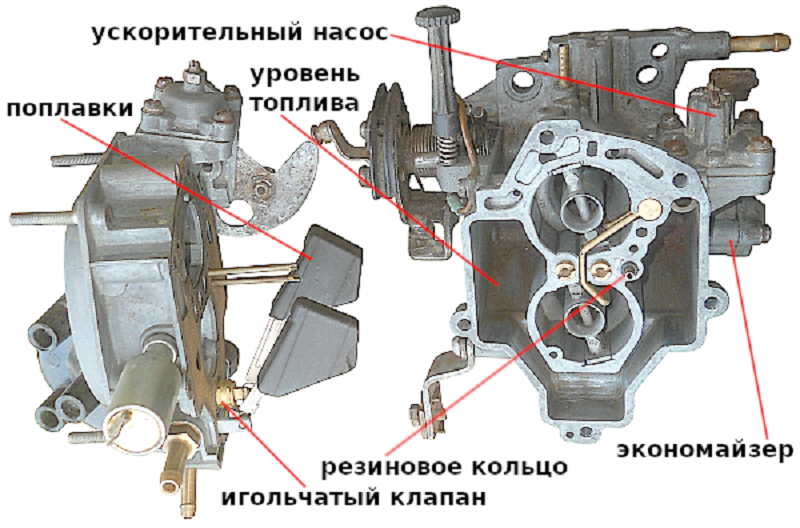 ускорительный насос
уровень топлива
поплавки
экономайзер
резиновое кольцо
игольчатый клапан