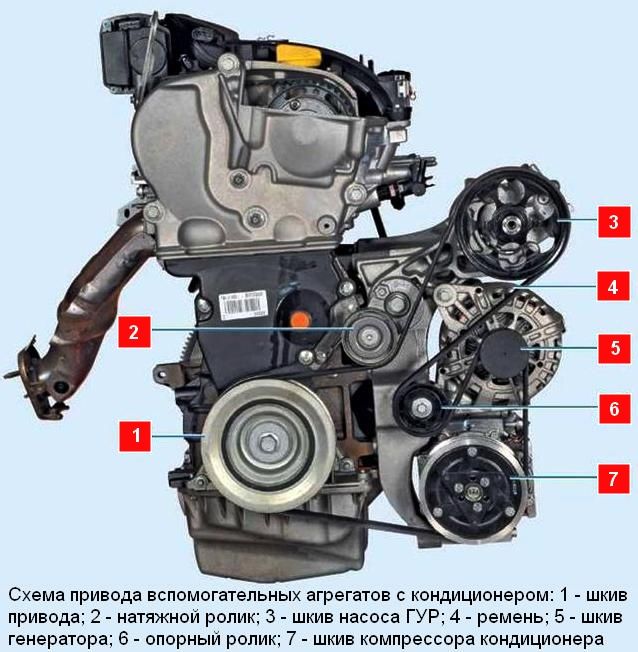 3
4
2
5
6
1
7

Схема привода вспомогательных агрегатов с кондиционером: 1 - шкив привода; 2 - натяжной ролик; 3 - шкив насоса ГУР; 4 - ремень; 5 - шкив генератора; 6 - опорный ролик; 7 - шкив компрессора кондиционера