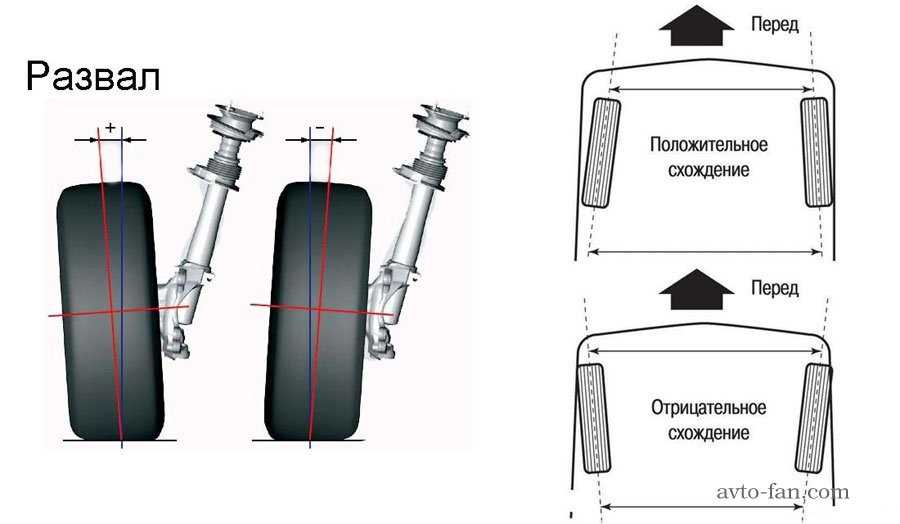 Развал

+

-

Перед

Положительное схождение

Перед

Отрицательное схождение

avto-fan.com