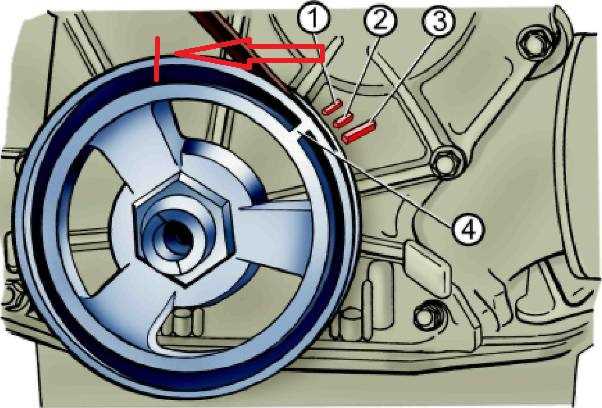 1
2
3
4