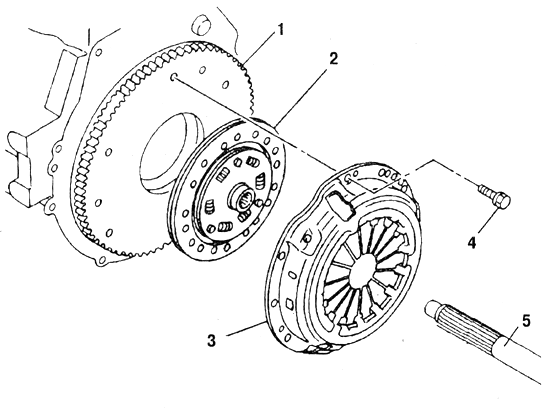 1
2
3
4
5