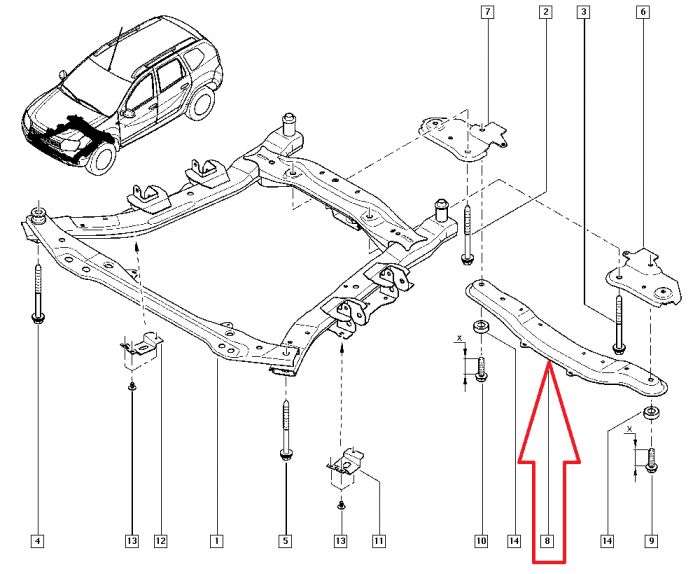 7
2
3
6
X
X
4
13
12
1
5
13
11
10
14
8
14
9