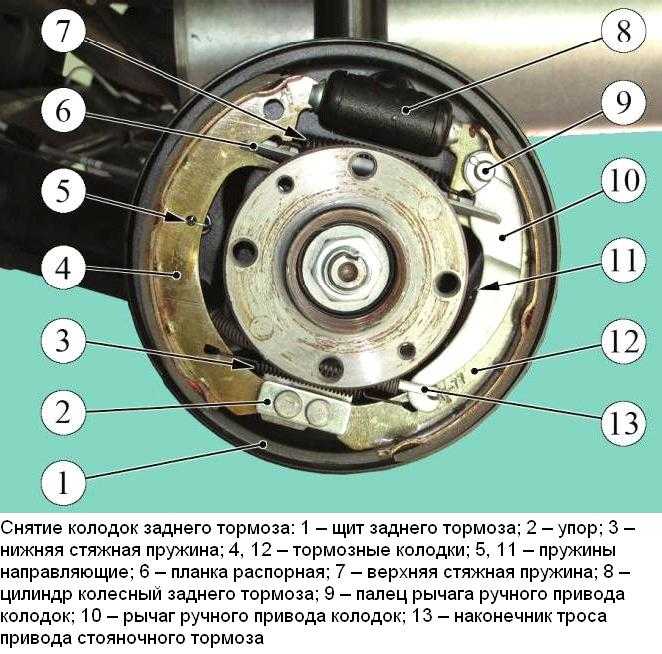 7
8
6
9
5
10
4
11
3
12
2
13
1

Снятие колодок заднего тормоза: 1 – щит заднего тормоза; 2 – упор; 3 – нижняя стяжная пружина; 4, 12 – тормозные колодки; 5, 11 – пружины направляющие; 6 – планка распорная; 7 – верхняя стяжная пружина; 8 – цилиндр колесный заднего тормоза; 9 – палец рычага ручного привода колодок; 10 – рычаг ручного привода колодок; 13 – наконечник троса привода стояночного тормоза