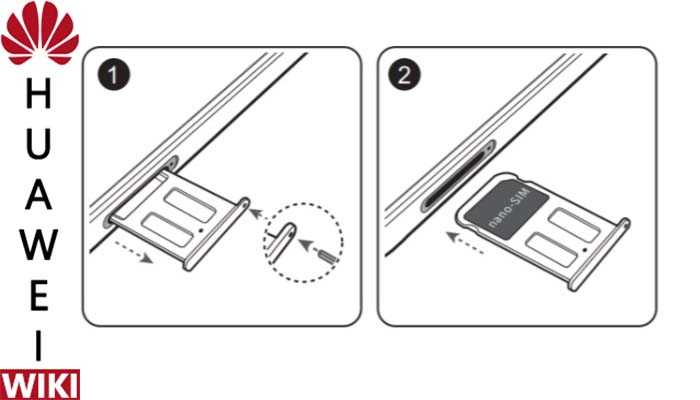 HUAWEI
WIKI

1

2

nano-SIM