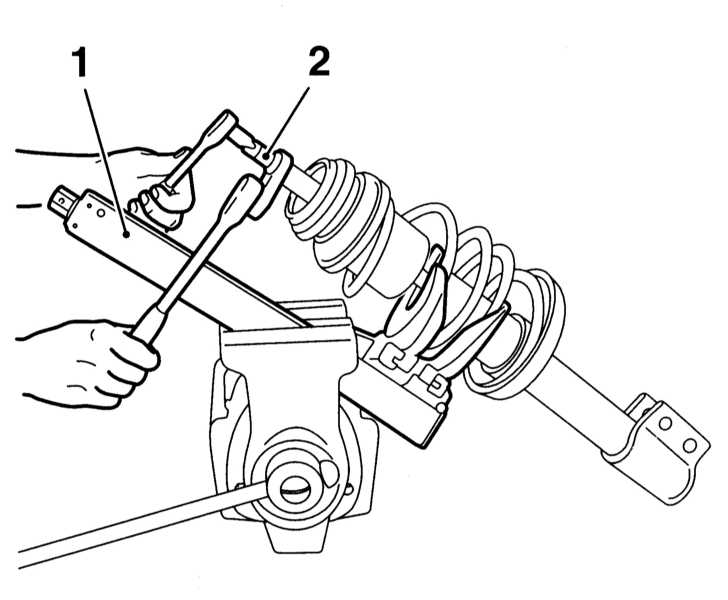 1
2