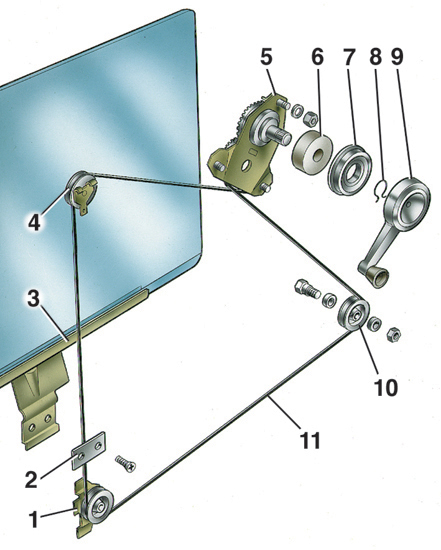 5
6
7
8
9
4
3
10
11
2
1