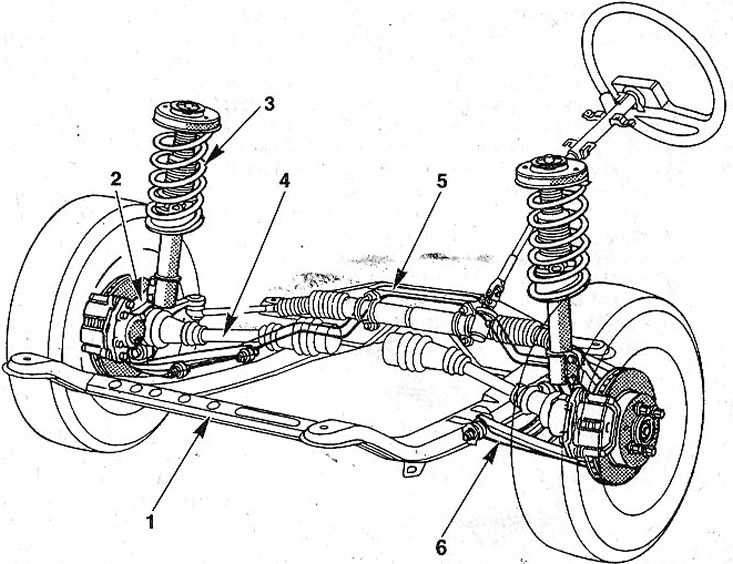 3
2
4
5
1
6