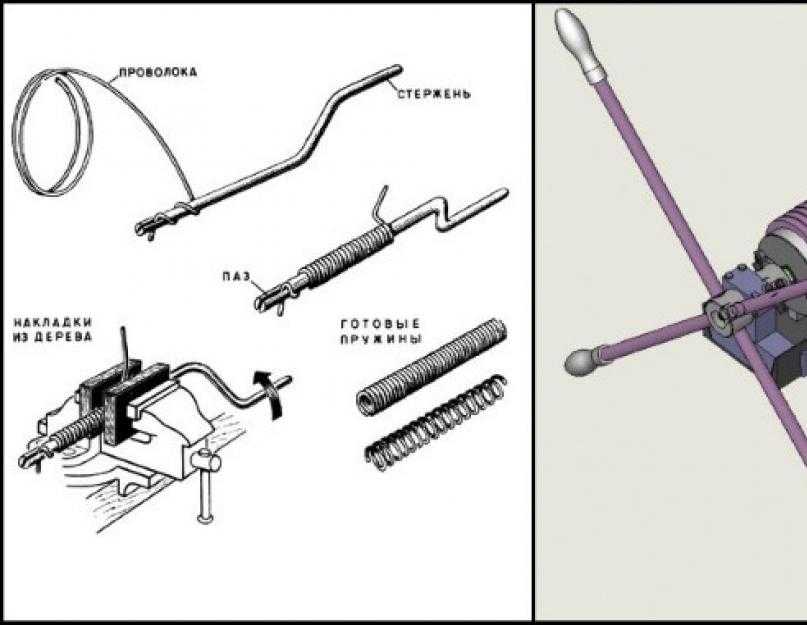 ПРОВОЛОКА
СТЕРЖЕНЬ
ПАЗ
НАКЛАДКИ ИЗ ДЕРЕВА
ГОТОВЫЕ ПРУЖИНЫ