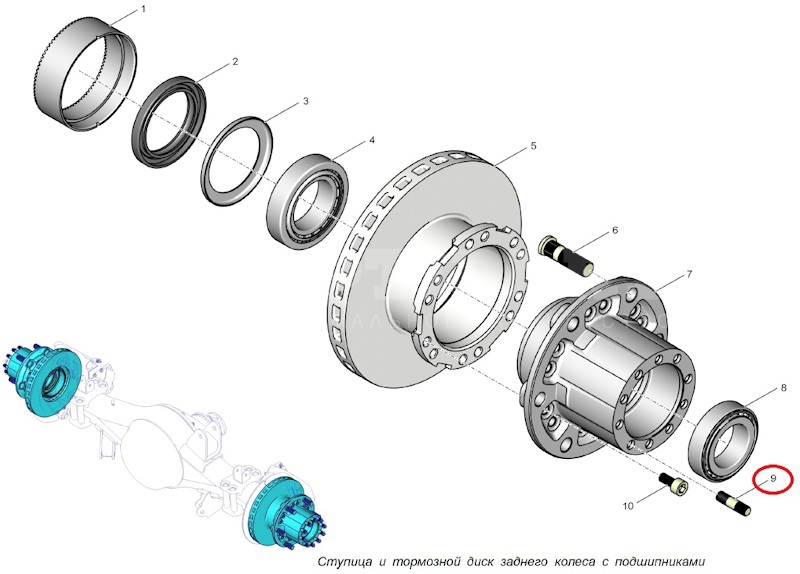 1
2
3
4
5
6
7
8
9
10

Ступица и тормозной диск заднего колеса с подшипниками