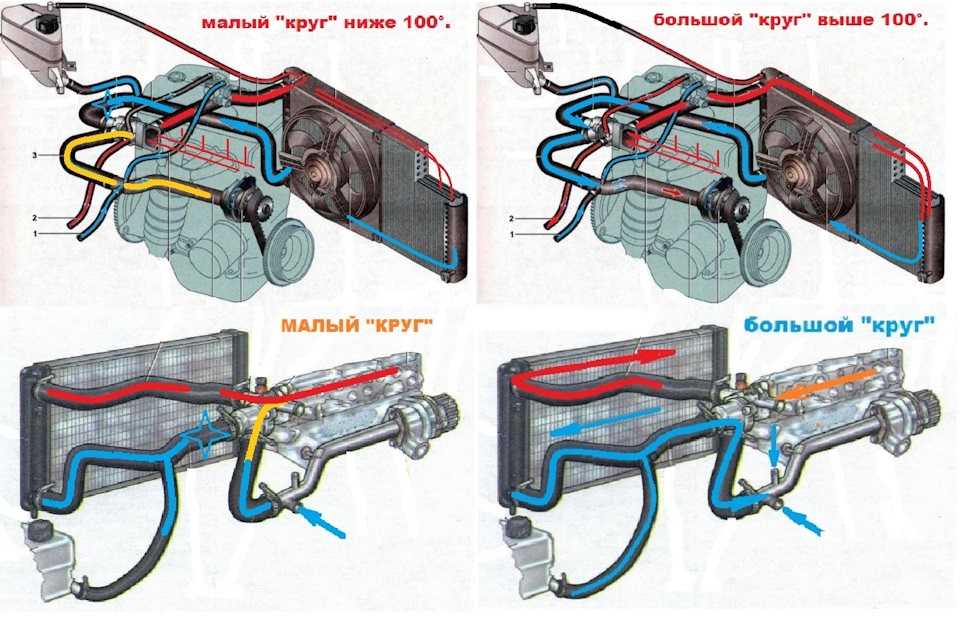 малый "круг" ниже 100°.

3

2

1

большой "круг" выше 100°.

2

1

МАЛЫЙ "КРУГ"

большой "круг"