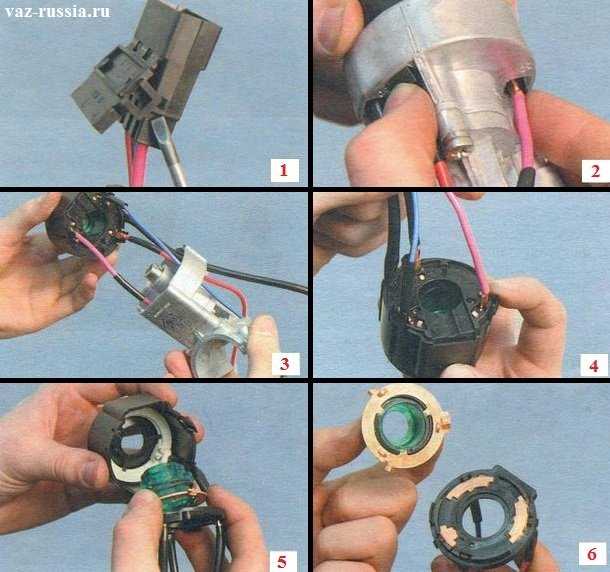 vaz-russia.ru

1

2

3

4

5

6