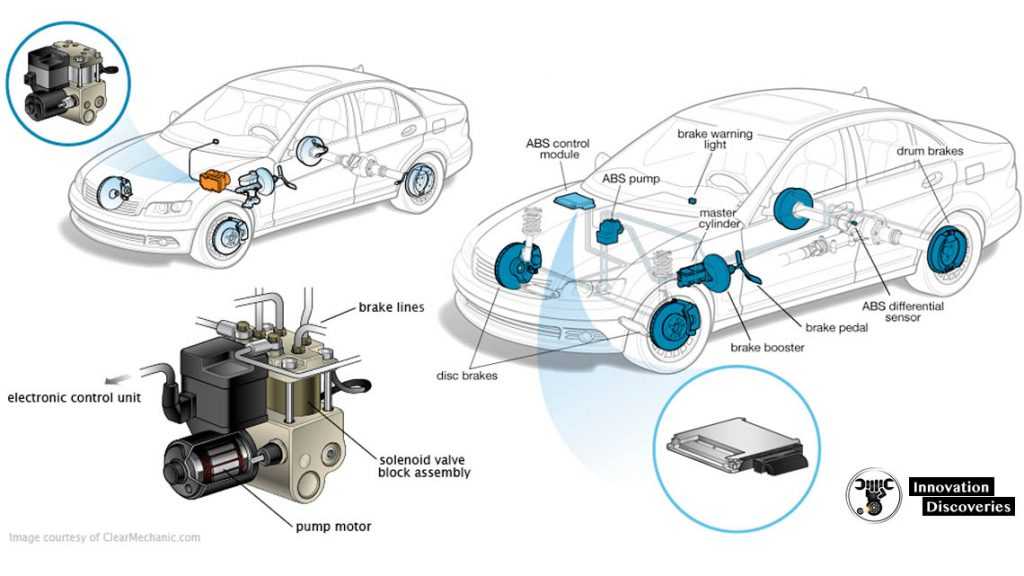 brake lines

electronic control unit

solenoid valve block assembly

pump motor

Image courtesy of ClearMechanic.com

ABS control module

brake warning light

ABS pump

master cylinder

drum brakes

ABS differential sensor

brake pedal

brake booster

disc brakes

Innovation Discoveries