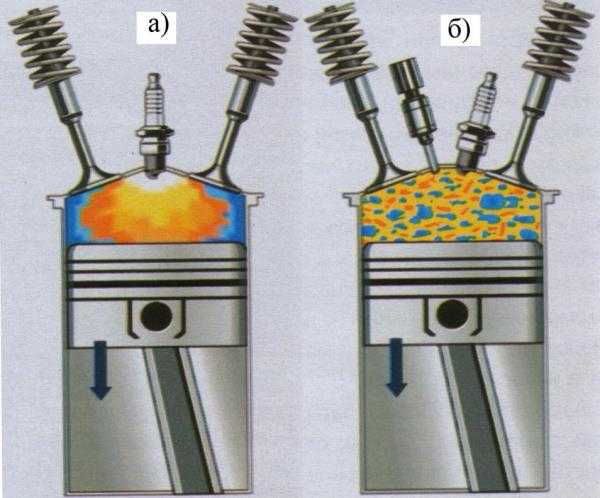 а)

б)